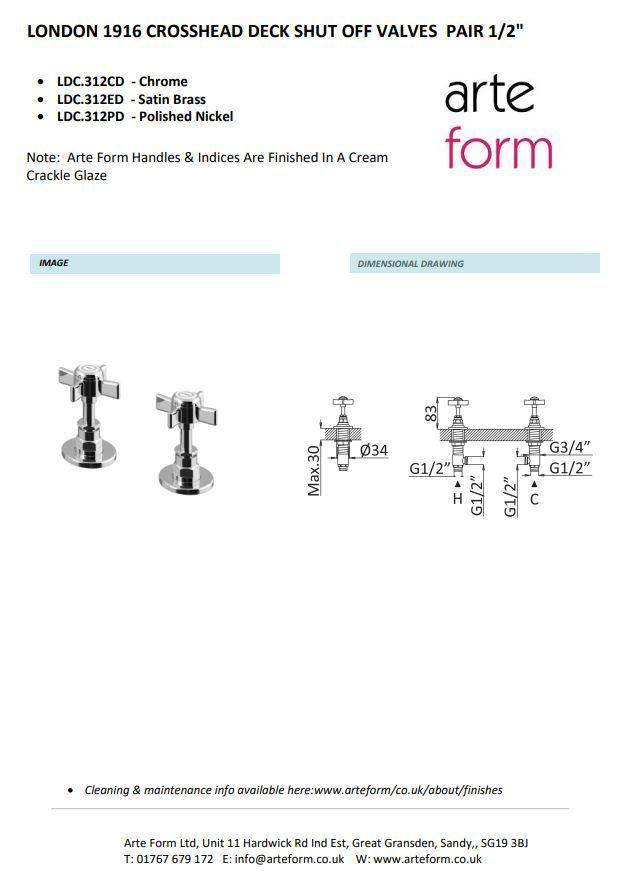 LONDON 1916 CROSSHEAD DECK SHUT OFF VALVES PAIR 1/2"

- LDC.312CD - Chrome
- LDC.312ED - Satin Brass
- LDC.312PD - Polished Nickel

arte
form

Note: Arte Form Handles & Indices Are Finished In A Cream Crackle Glaze

IMAGE

DIMENSIONAL DRAWING

Max.30
Ø34
83
G1/2"
H
G1/2"
G1/2"
C
G3/4"
G1/2"

- Cleaning & maintenance info available here:www.arteform/co.uk/about/finishes

Arte Form Ltd, Unit 11 Hardwick Rd Ind Est, Great Gransden, Sandy,, SG19 3BJ
T: 01767 679 172 E: info@arteform.co.uk W: www.arteform.co.uk