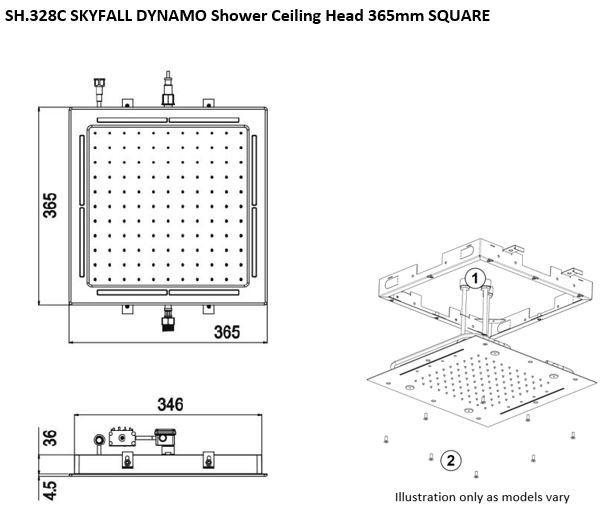 SH.328C SKYFALL DYNAMO Shower Ceiling Head 365mm SQUARE

365

365

346

36

4.5

1

2

Illustration only as models vary