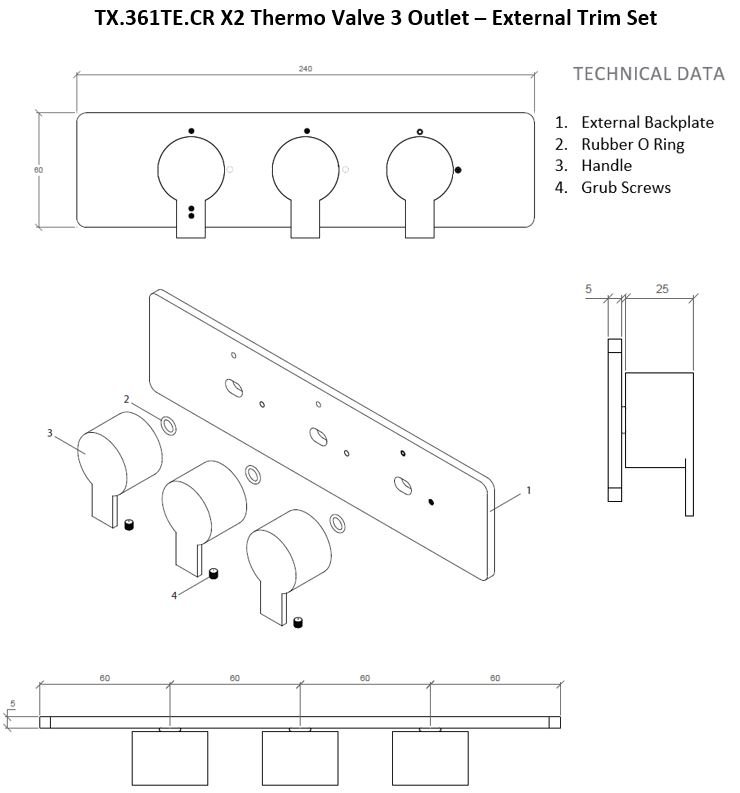 TX.361TE.CR X2 Thermo Valve 3 Outlet – External Trim Set

240

60

TECHNICAL DATA

1. External Backplate
2. Rubber O Ring
3. Handle
4. Grub Screws

5

25

2

3

1

4

60

60

60

60

5