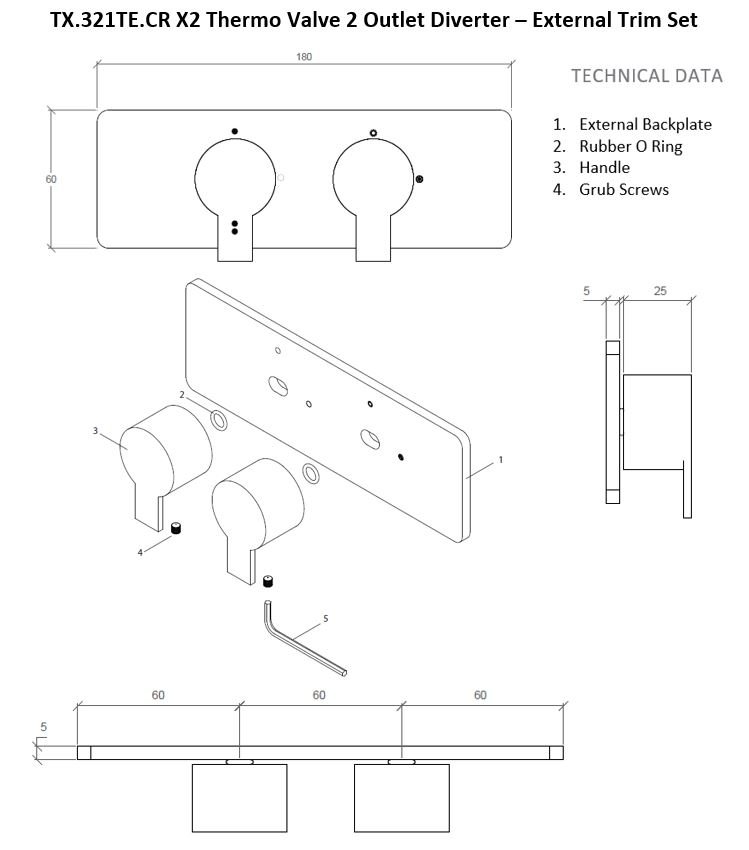 TX.321TE.CR X2 Thermo Valve 2 Outlet Diverter – External Trim Set

180

60

TECHNICAL DATA

1. External Backplate
2. Rubber O Ring
3. Handle
4. Grub Screws

5

25

2

3

1

4

5

60

60

60

5