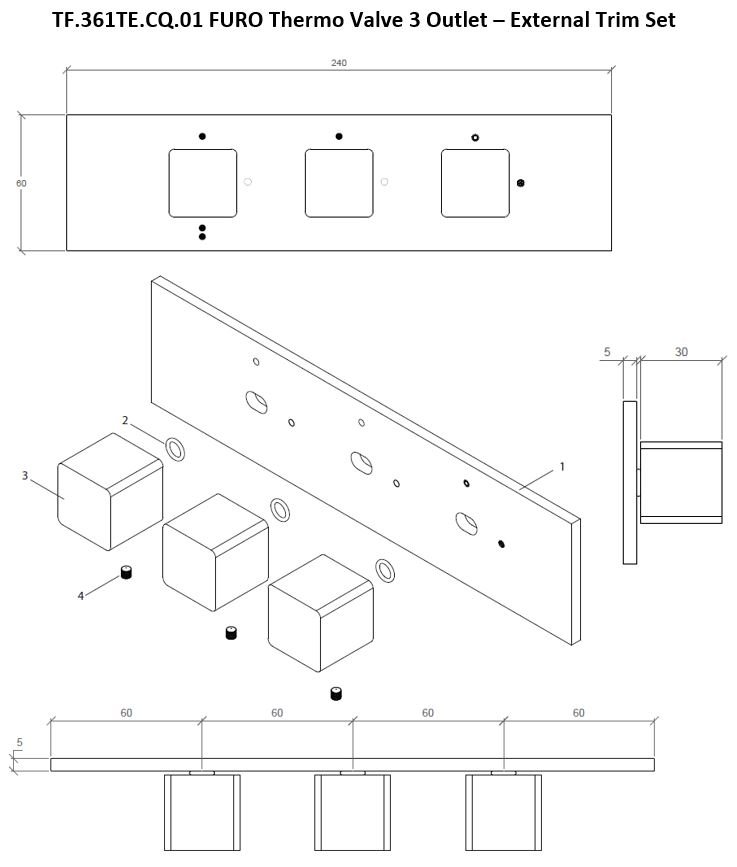 TF.361TE.CQ.01 FURO Thermo Valve 3 Outlet – External Trim Set

240

60

5

30

2

3

1

4

60

60

60

60

5