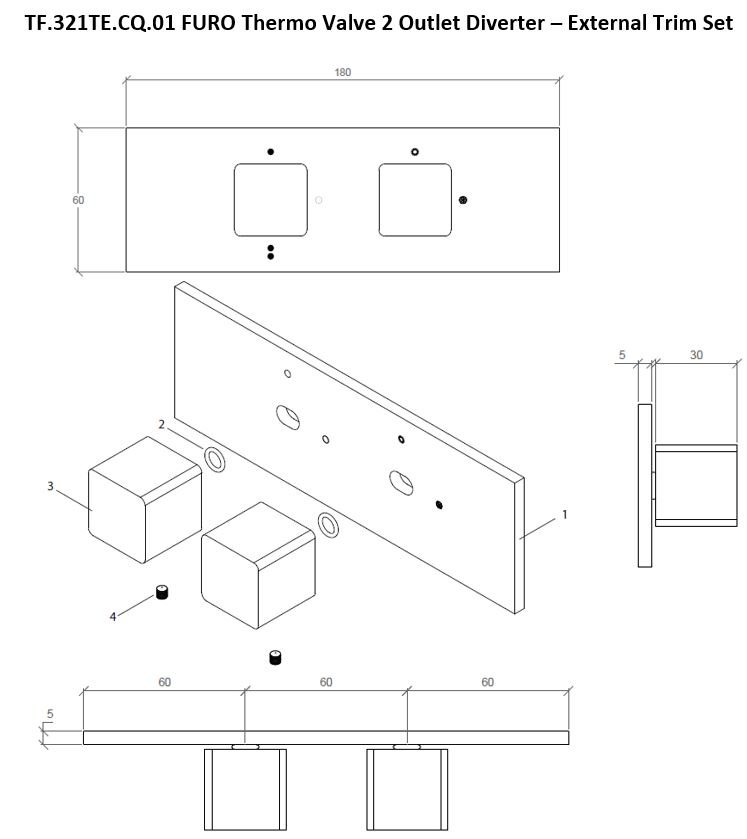 TF.321TE.CQ.01 FURO Thermo Valve 2 Outlet Diverter – External Trim Set

180

60

5

30

2

3

1

4

60

60

60

5